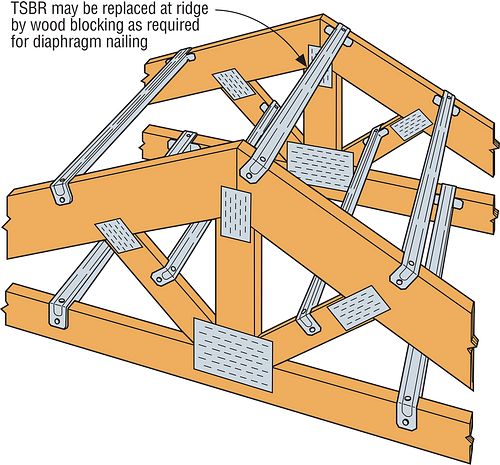 TSBR may be replaced at ridge by wood blocking as required for diaphragm nailing